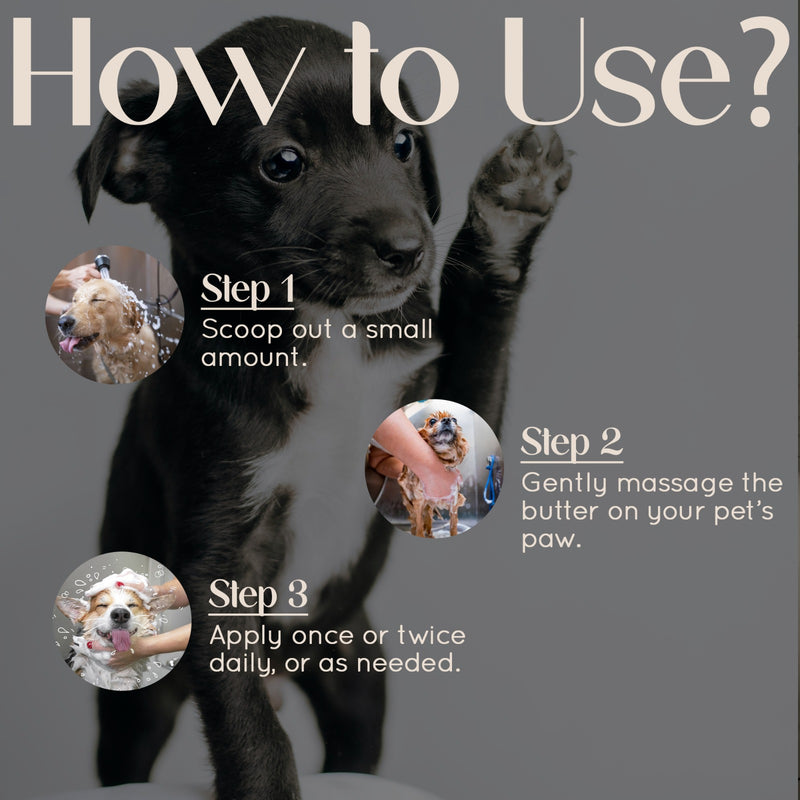 How to Use?

Step 1
Scoop out a small amount.

Step 2
Gently massage the butter on your pet's paw.

Step 3
Apply once or twice daily, or as needed.